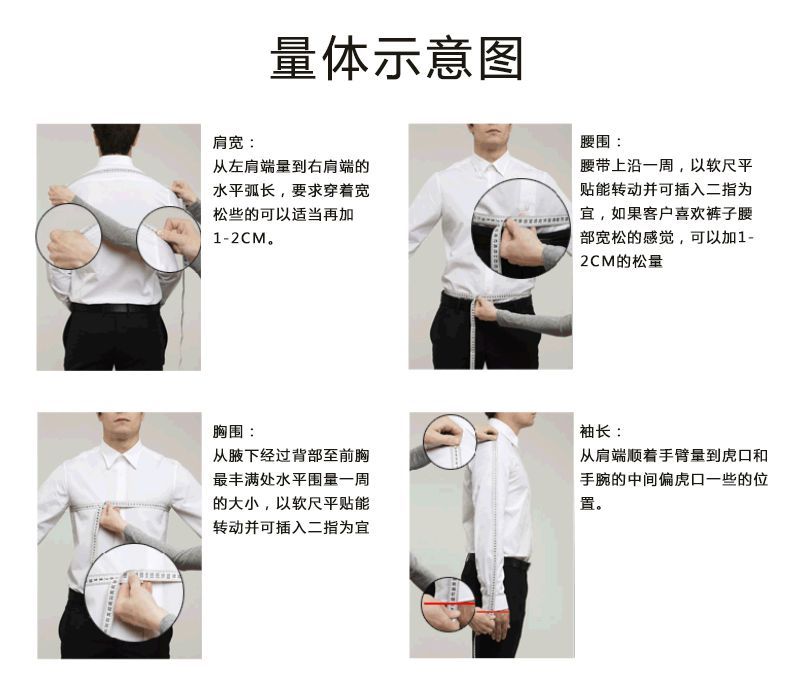 量体示意图

肩宽：
从左肩端量到右肩端的水平弧长，要求穿着宽松些的可以适当再加1-2CM。

腰围：
腰带上沿一周，以软尺平贴能转动并可插入二指为宜，如果客户喜欢裤子腰部宽松的感觉，可以加1-2CM的松量

胸围：
从腋下经过背部至前胸最丰满处水平围量一周的大小，以软尺平贴能转动并可插入二指为宜

袖长：
从肩端顺着手臂量到虎口和手腕的中间偏虎口一些的位置。